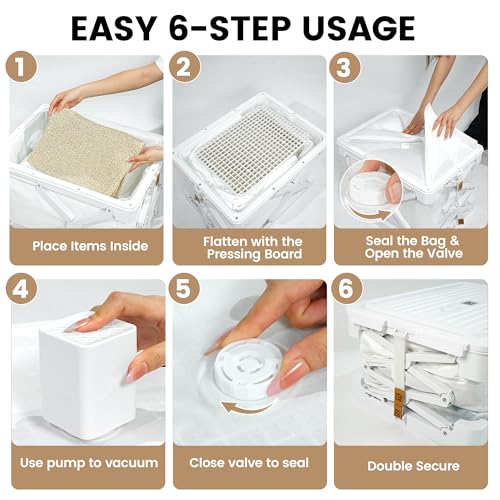 EASY 6-STEP USAGE

1
Place Items Inside

2
Flatten with the Pressing Board

3
Seal the Bag & Open the Valve

4
Use pump to vacuum

5
Close valve to seal

6
Double Secure